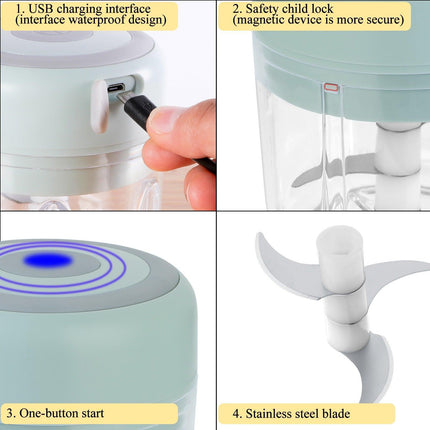 1. USB charging interface
(interface waterproof design)

2. Safety child lock
(magnetic device is more secure)

3. One-button start

4. Stainless steel blade