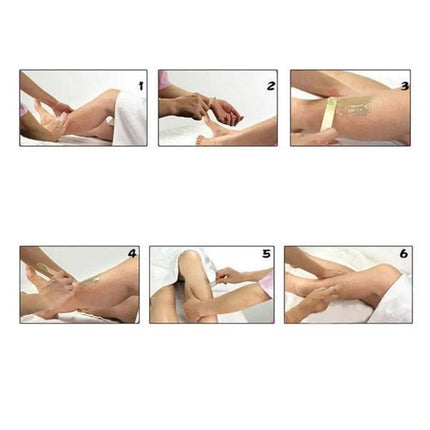 1

2

3

4

5

6