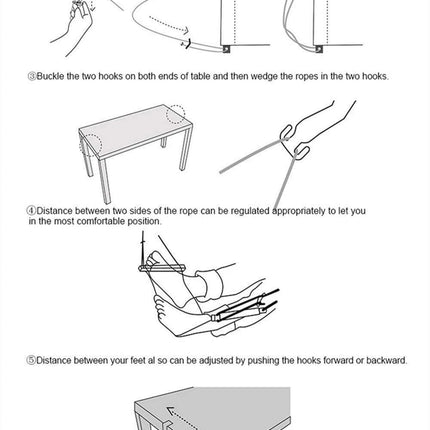 ③Buckle the two hooks on both ends of table and then wedge the ropes in the two hooks.

④Distance between two sides of the rope can be regulated appropriately to let you in the most comfortable position.

⑤Distance between your feet al so can be adjusted by pushing the hooks forward or backward.