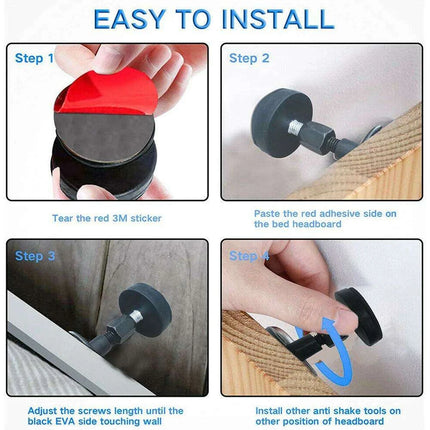 EASY TO INSTALL

Step 1

Tear the red 3M sticker

Step 2

Paste the red adhesive side on the bed headboard

Step 3

Adjust the screws length until the black EVA side touching wall

Step 4

Install other anti shake tools on other position of headboard