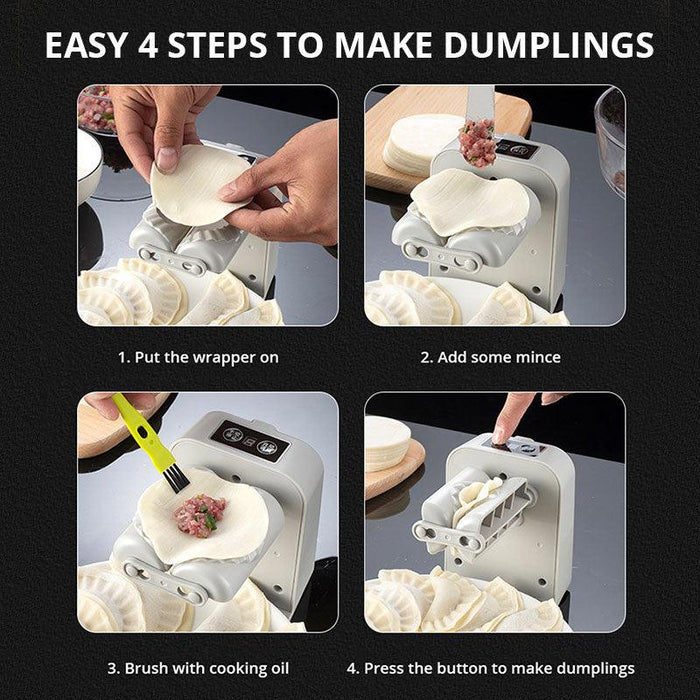 EASY 4 STEPS TO MAKE DUMPLINGS

1. Put the wrapper on

2. Add some mince

3. Brush with cooking oil

4. Press the button to make dumplings