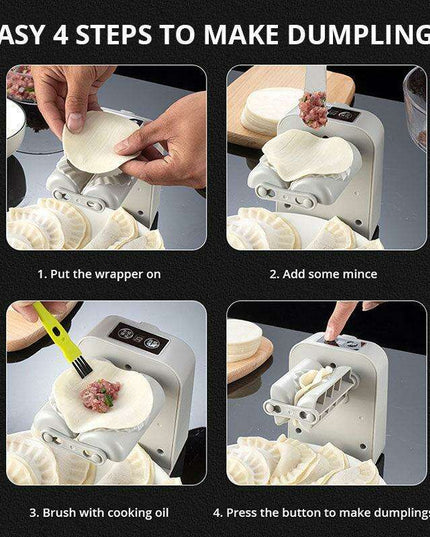 ASY 4 STEPS TO MAKE DUMPLING

1. Put the wrapper on

2. Add some mince

3. Brush with cooking oil

4. Press the button to make dumplings