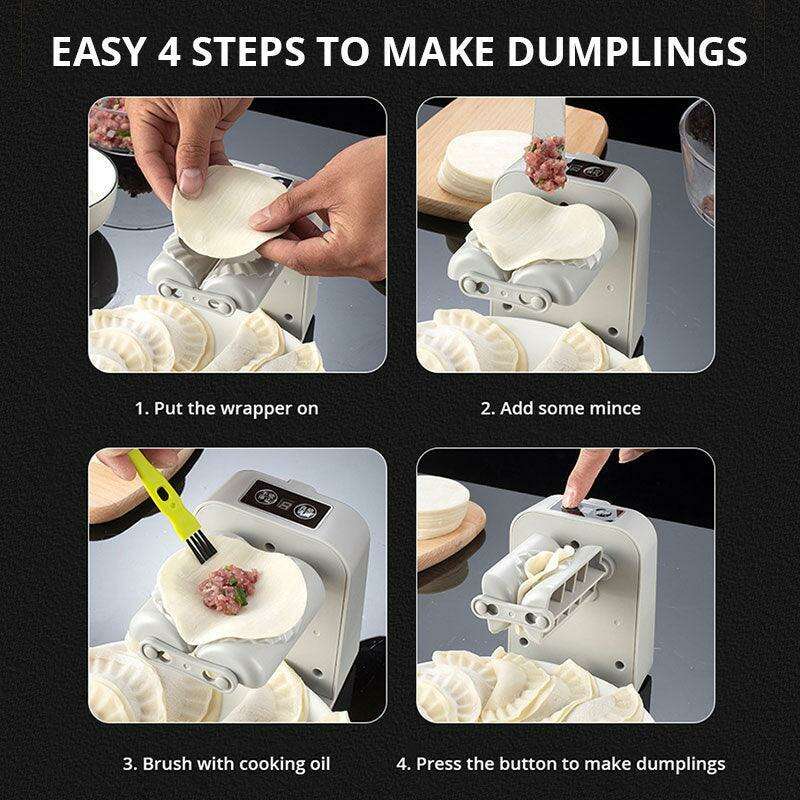 EASY 4 STEPS TO MAKE DUMPLINGS

1. Put the wrapper on

2. Add some mince

3. Brush with cooking oil

4. Press the button to make dumplings