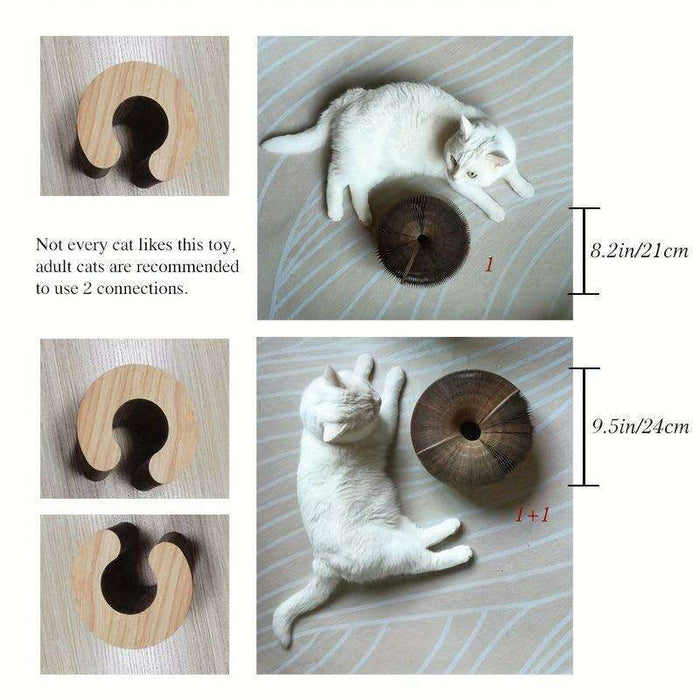 Not every cat likes this toy, adult cats are recommended to use 2 connections.

1

8.2in/21cm

9.5in/24cm

1+1