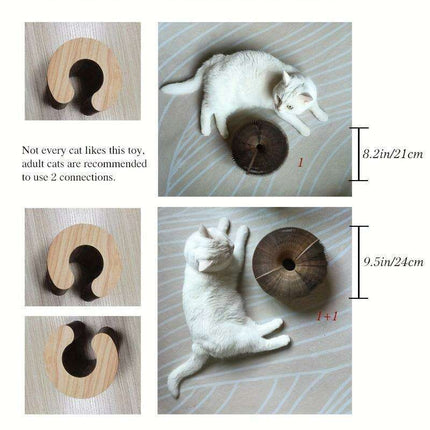 Not every cat likes this toy, adult cats are recommended to use 2 connections.

1

8.2in/21cm

9.5in/24cm

1+1