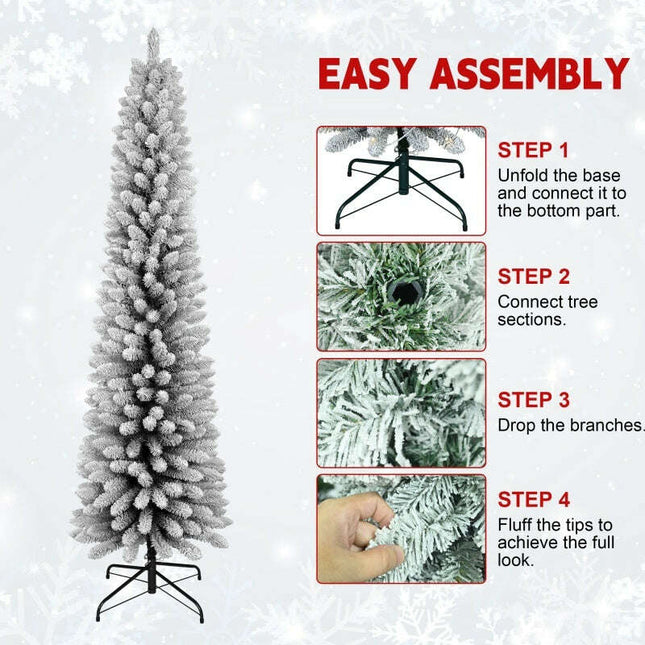 EASY ASSEMBLY

STEP 1
Unfold the base and connect it to the bottom part.

STEP 2
Connect tree sections.

STEP 3
Drop the branches.

STEP 4
Fluff the tips to achieve the full look.