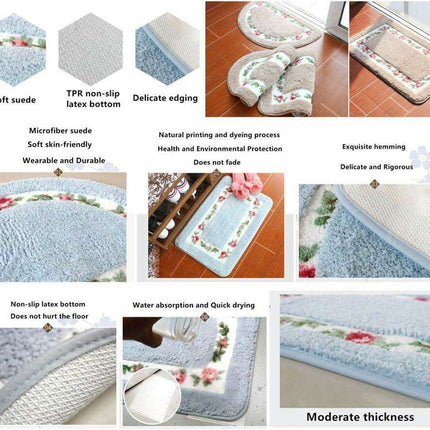 oft suede

TPR non-slip latex bottom

Delicate edging

Microfiber suede
Soft skin-friendly
Wearable and Durable

Natural printing and dyeing process
Health and Environmental Protection
Does not fade

Exquisite hemming
Delicate and Rigorous

Non-slip latex bottom
Does not hurt the floor

Water absorption and Quick drying

Moderate thickness