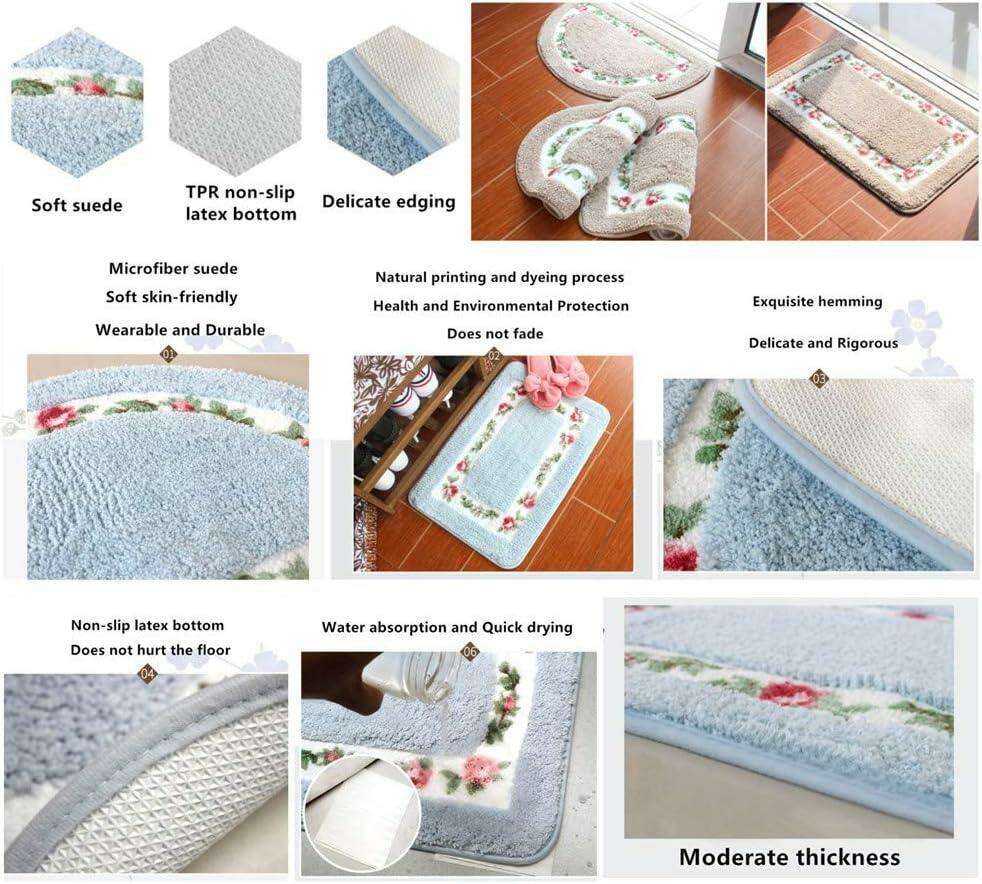 Soft suede

TPR non-slip latex bottom

Delicate edging

Microfiber suede
Soft skin-friendly
Wearable and Durable

01

Natural printing and dyeing process
Health and Environmental Protection
Does not fade

02

Exquisite hemming
Delicate and Rigorous

03

Non-slip latex bottom
Does not hurt the floor

04

Water absorption and Quick drying

06

Moderate thickness