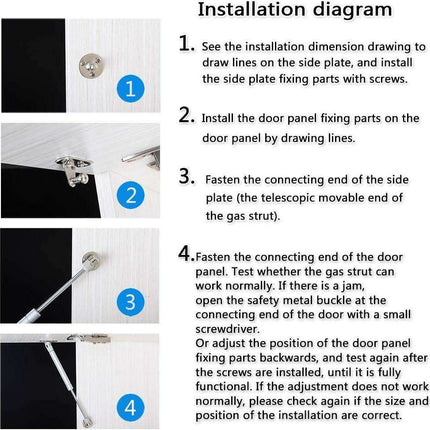 Installation diagram

1

2

3

4

1. See the installation dimension drawing to draw lines on the side plate, and install the side plate fixing parts with screws.

2. Install the door panel fixing parts on the door panel by drawing lines.

3. Fasten the connecting end of the side plate (the telescopic movable end of the gas strut).

4. Fasten the connecting end of the door panel. Test whether the gas strut can work normally. If there is a jam, open the safety metal buckle at the connecting end of the door with a small screwdriver.
Or adjust the position of the door panel fixing parts backwards, and test again after the screws are installed, until it is fully functional. If the adjustment does not work normally, please check again if the size and position of the installation are correct.