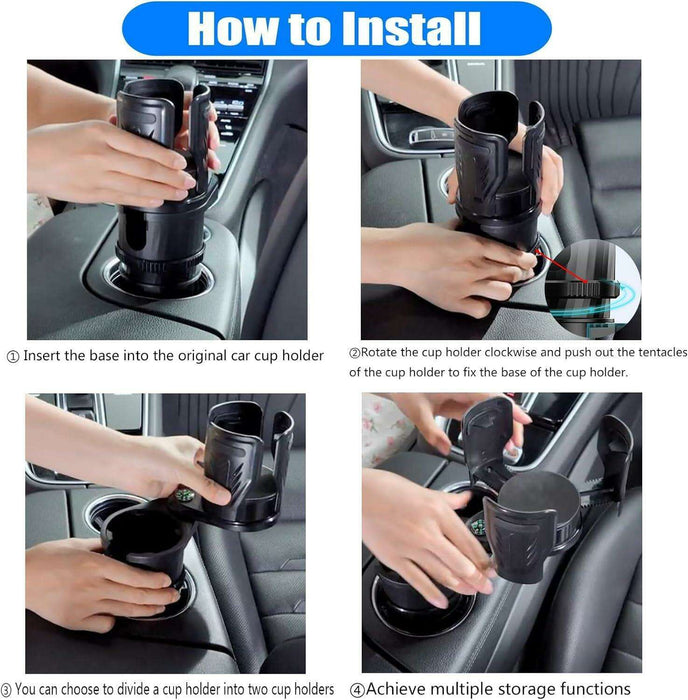 How to Install

① Insert the base into the original car cup holder

②Rotate the cup holder clockwise and push out the tentacles of the cup holder to fix the base of the cup holder.

③ You can choose to divide a cup holder into two cup holders

④Achieve multiple storage functions