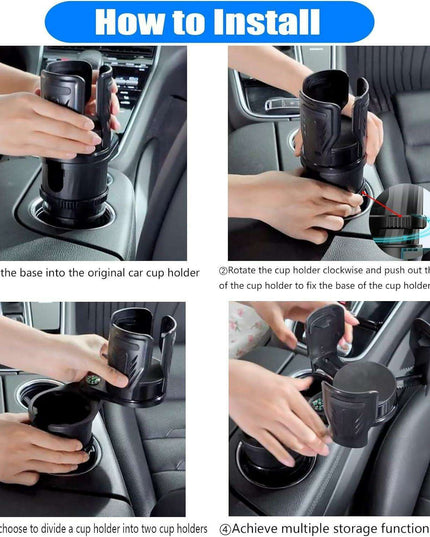 How to Install

the base into the original car cup holder

②Rotate the cup holder clockwise and push out th of the cup holder to fix the base of the cup holder

choose to divide a cup holder into two cup holders

④Achieve multiple storage function