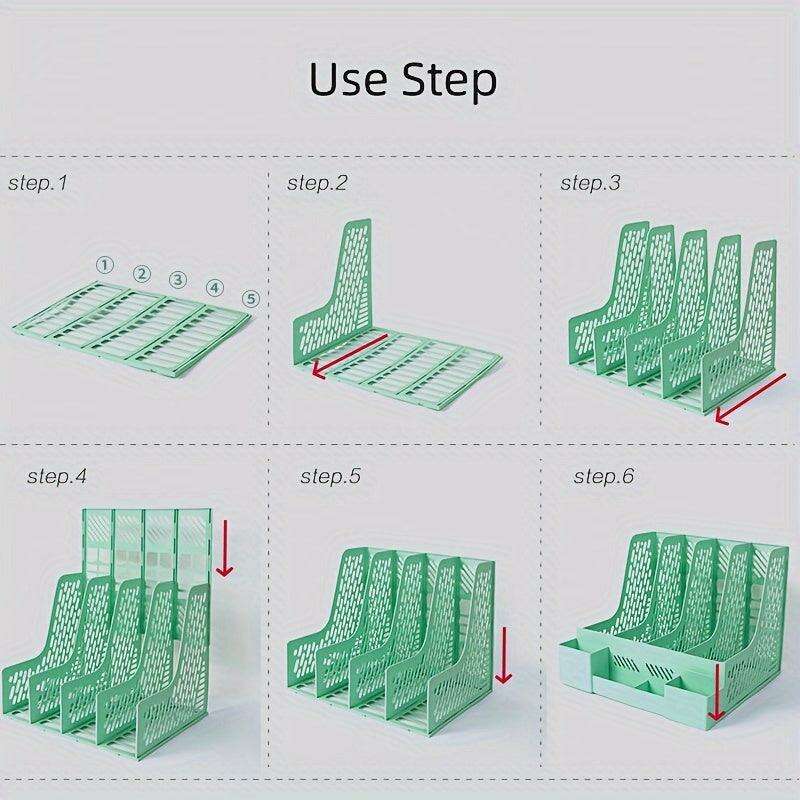 Use Step

step.1

①
②
③
④
⑤

step.2

step.3

step.4

step.5

step.6