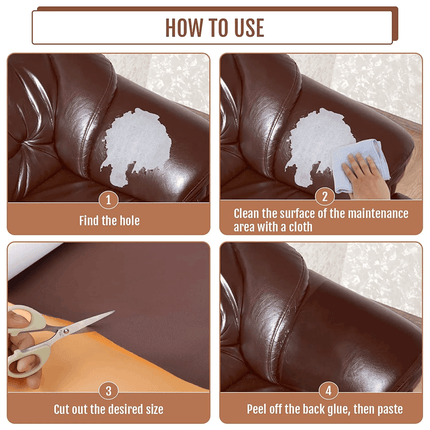 HOW TO USE

1

Find the hole

2

Clean the surface of the maintenance area with a cloth

3

Cut out the desired size

4

Peel off the back glue, then paste