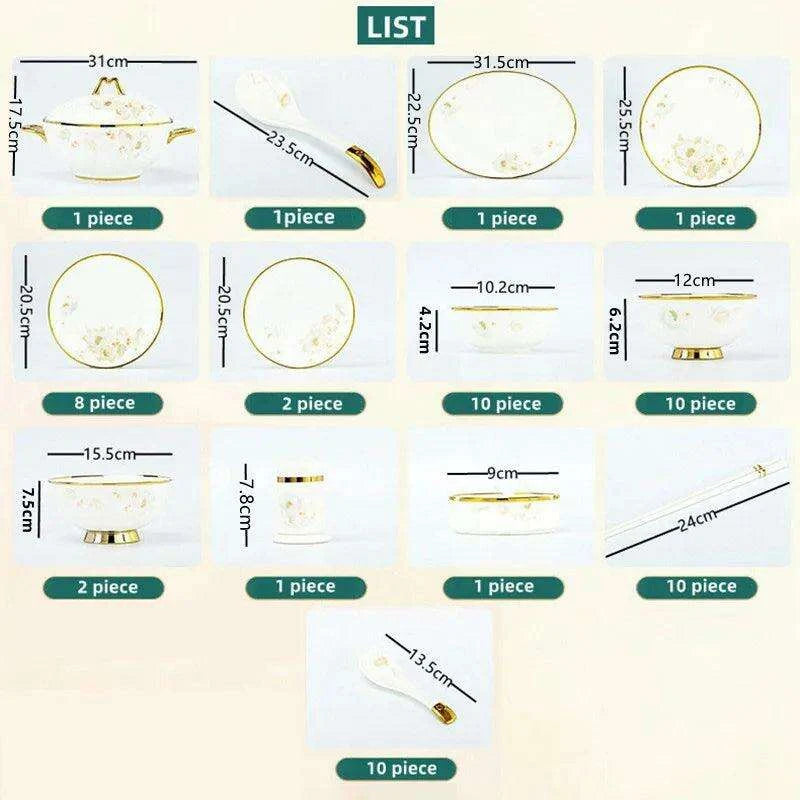 LIST

31cm
17.5cm
1 piece

23.5cm
1piece

31.5cm
22.5cm
1 piece

25.5cm
1 piece

20.5cm
8 piece

20.5cm
2 piece

10.2cm
4.2cm
10 piece

12cm
6.2cm
10 piece

15.5cm
7.5cm
2 piece

7.8cm
1 piece

9cm
1 piece

24cm
10 piece

13.5cm
10 piece