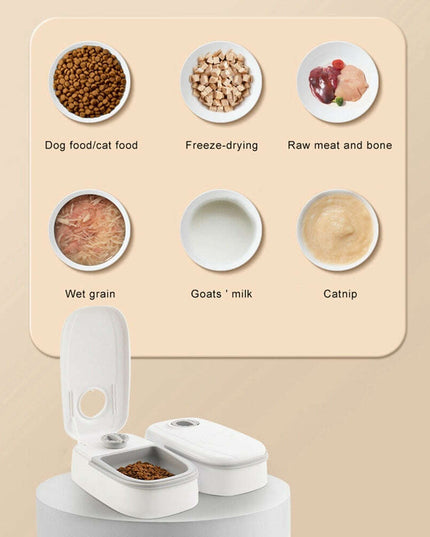 Dog food/cat food

Freeze-drying

Raw meat and bone

Wet grain

Goats ' milk

Catnip