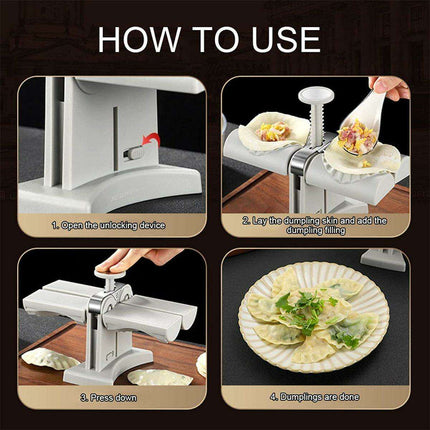 HOW TO USE

1. Open the unlocking device

2. Lay the dumpling skin and add the dumpling filling

3. Press down

4. Dumplings are done