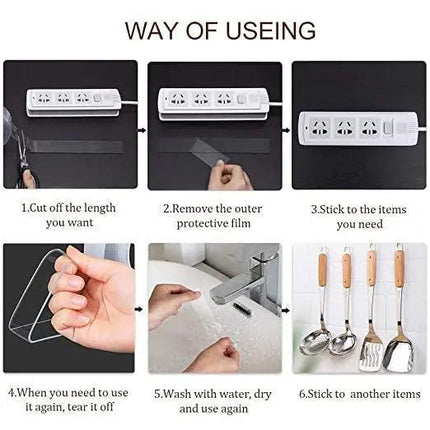 WAY OF USEING

1.Cut off the length you want

2.Remove the outer protective film

3.Stick to the items you need

4.When you need to use it again, tear it off

5.Wash with water, dry and use again

6.Stick to another items