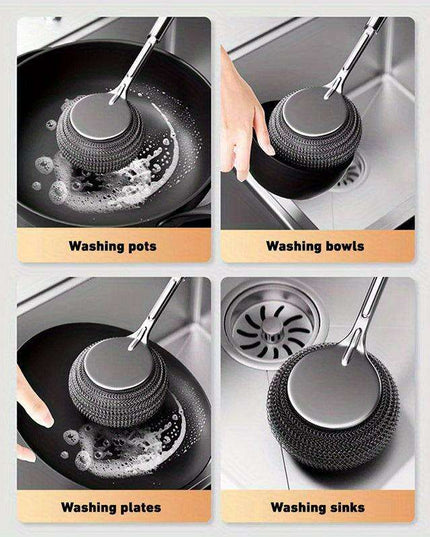 Washing pots

Washing bowls

Washing plates

Washing sinks